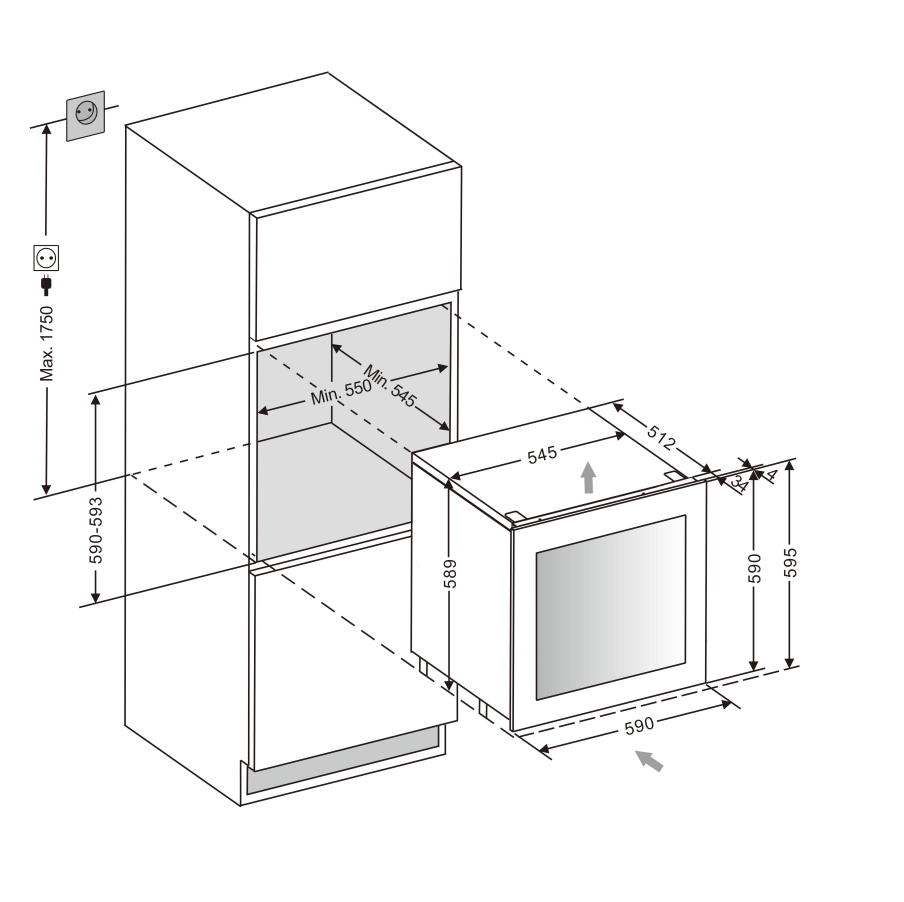 Max. 1750
590-593
Min. 550
Min. 545
545
512
34
4
589
590
595
590