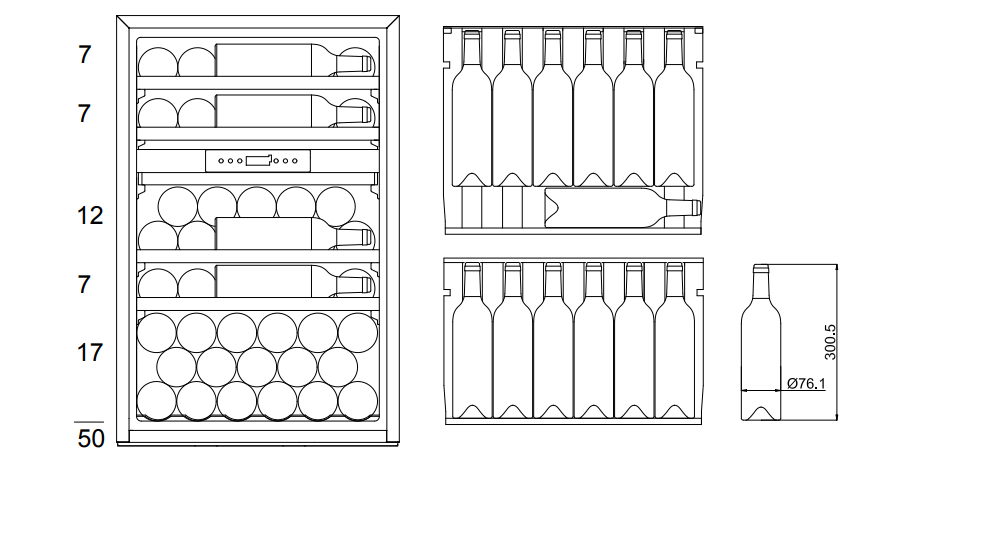 7
7
12
7
17
50

300.5
Ø76.1