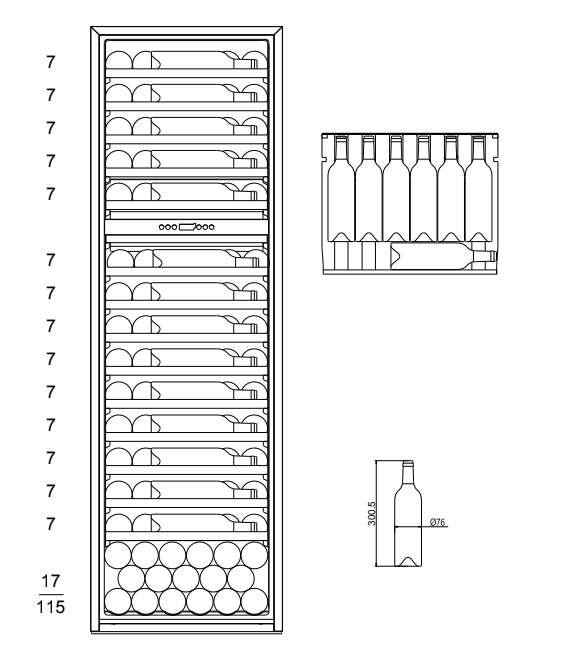 7
7
7
7
7
7
7
7
7
7
7
7
7
7
17
115

300.5
Ø76