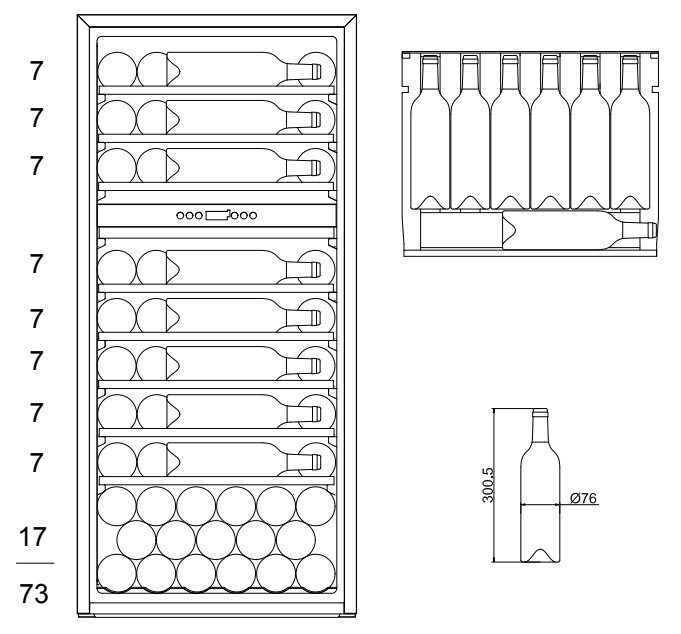 7
7
7
7
7
7
7
7
17
73

300.5
Ø76