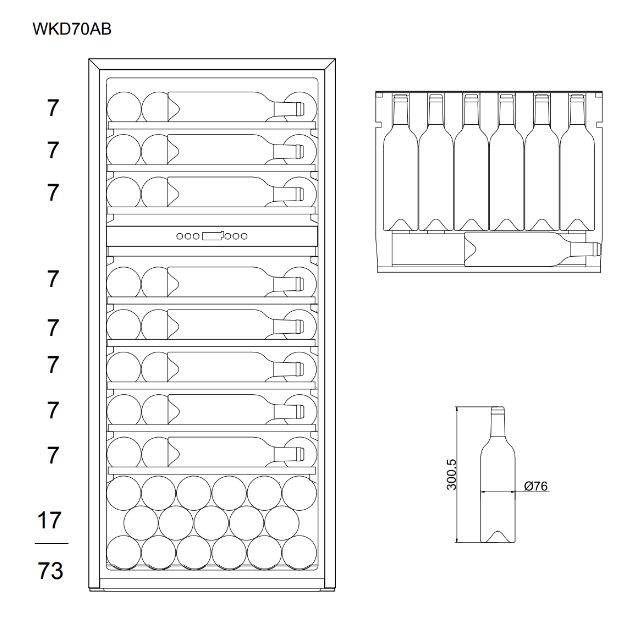 WKD70AB

7
7
7
7
7
7
7
7
17
73

300.5
Ø76