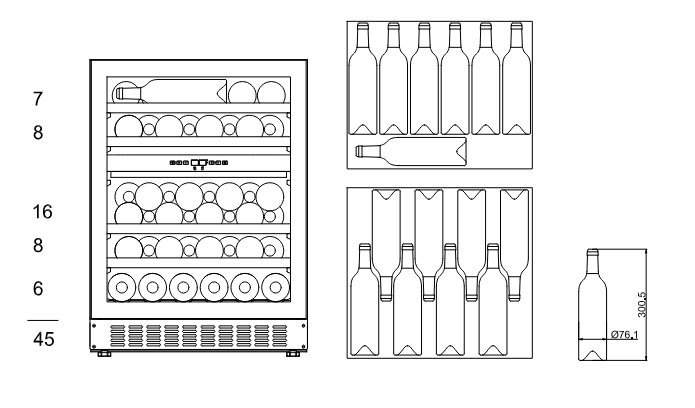 7
8
16
8
6
45

300,5
Ø76,1