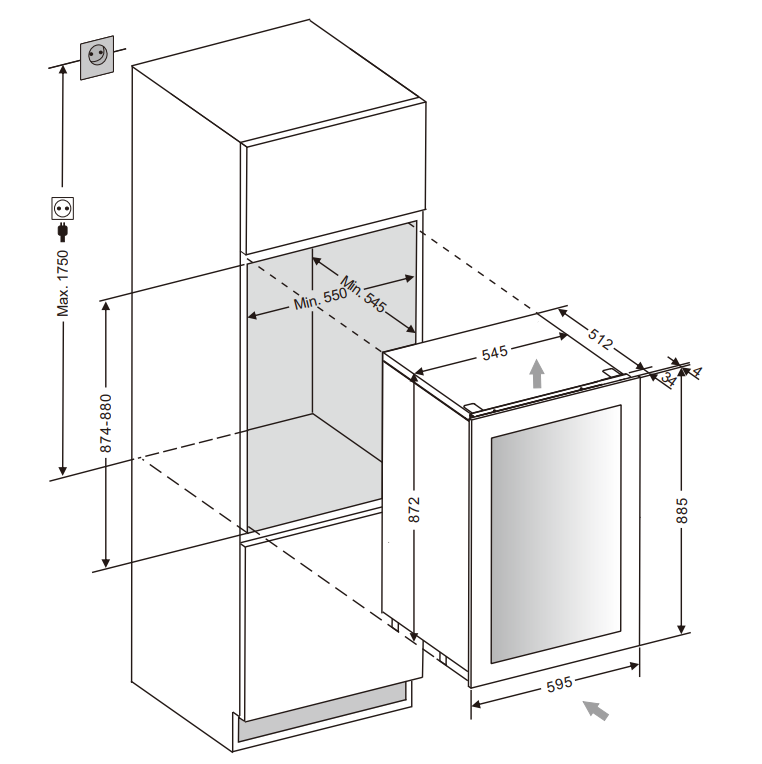 Max. 1750
874-880
Min. 550
Min. 545
545
512
34
4
872
885
595