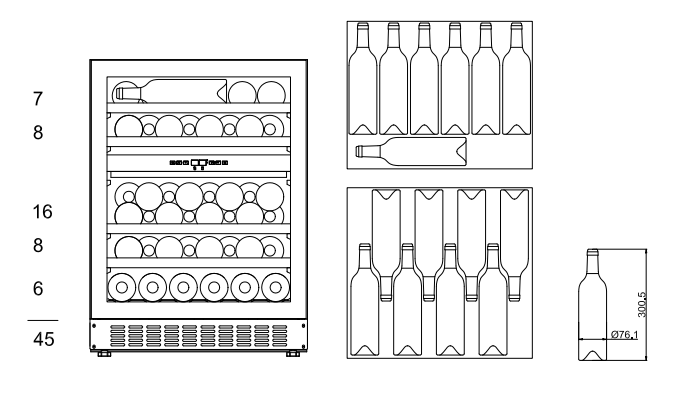 7
8
16
8
6
45

300,5
Ø76,1